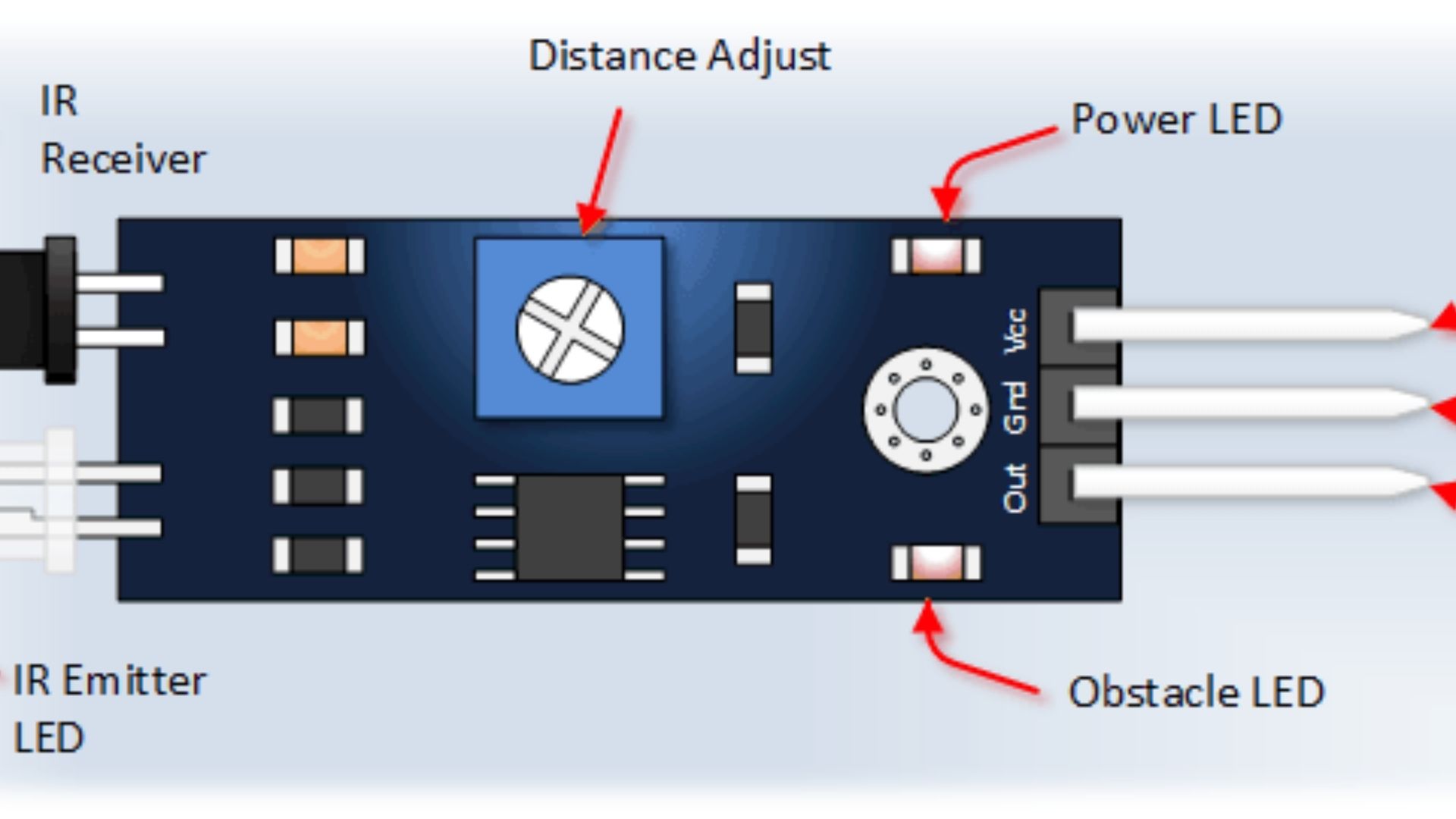 Distance Adjust

IR Receiver

Power LED

Vcc
Gnd
Out

IR Emitter LED

Obstacle LED